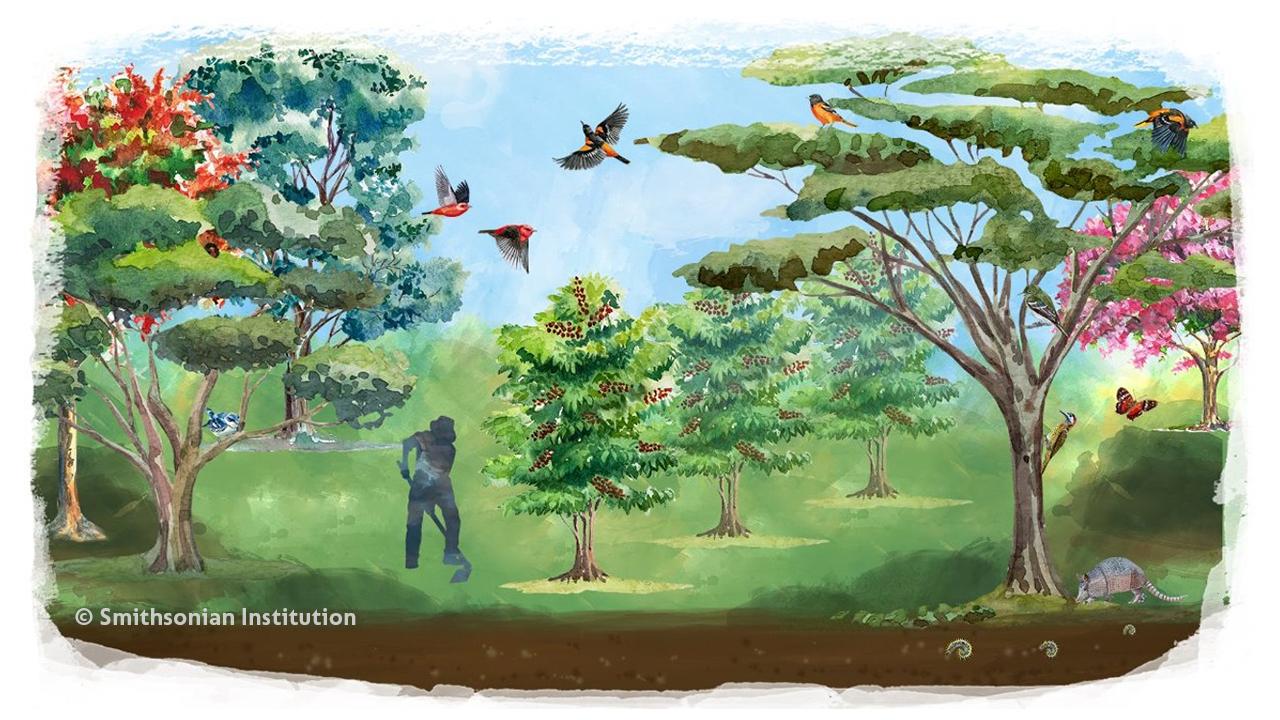 © Smithsonian Institution